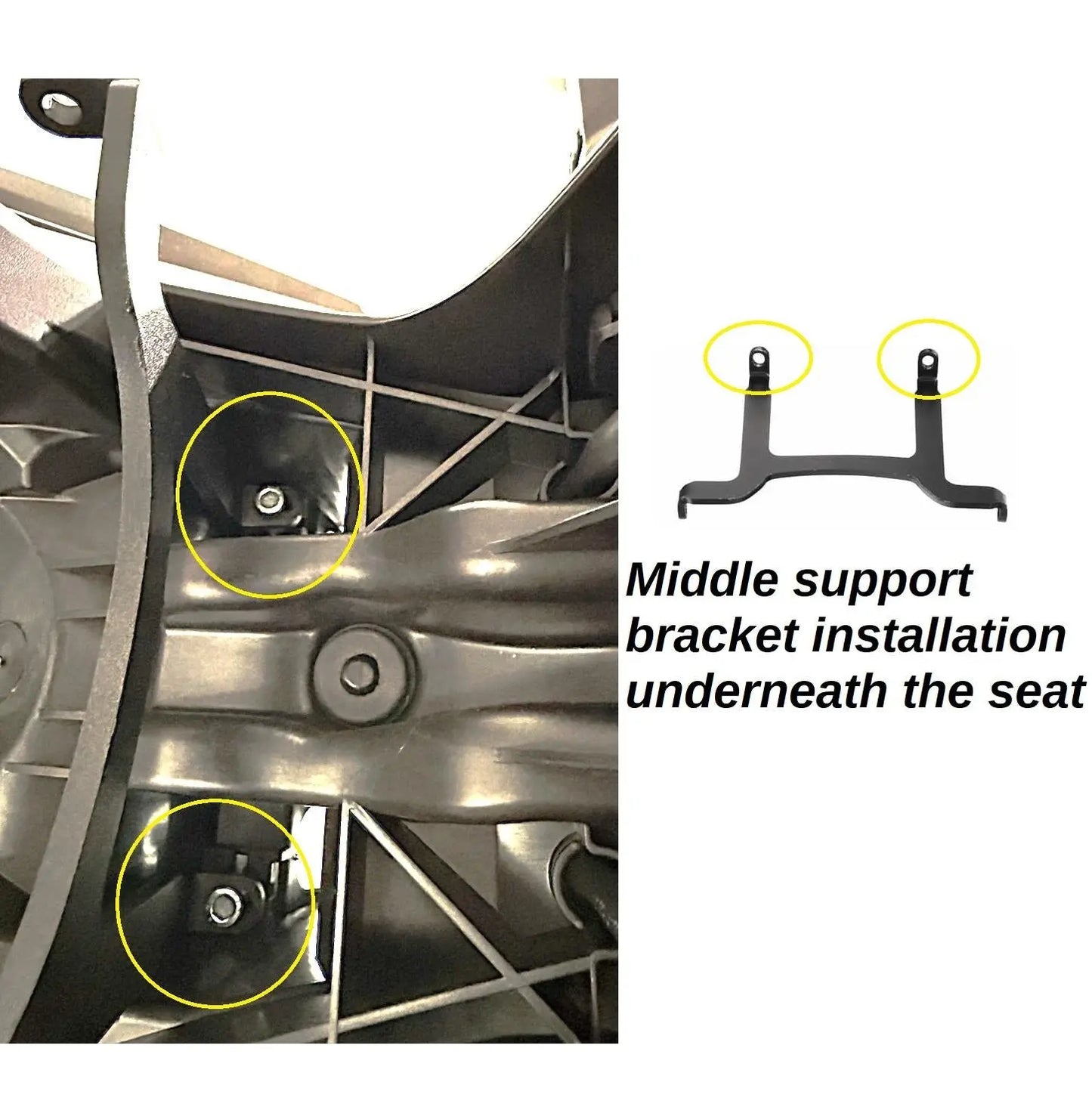 Middle support bracket installation underneath the seat