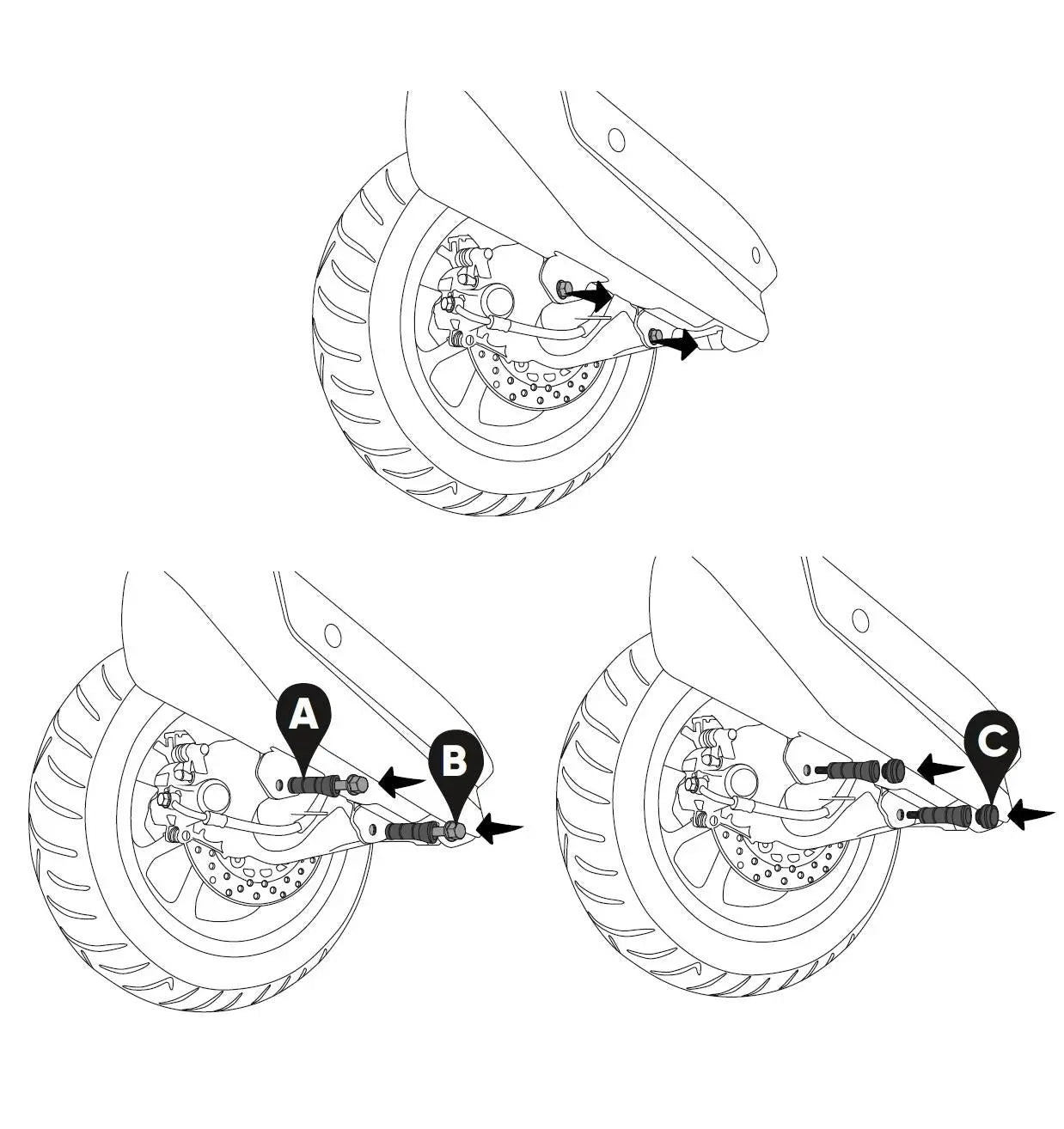 A
B
C