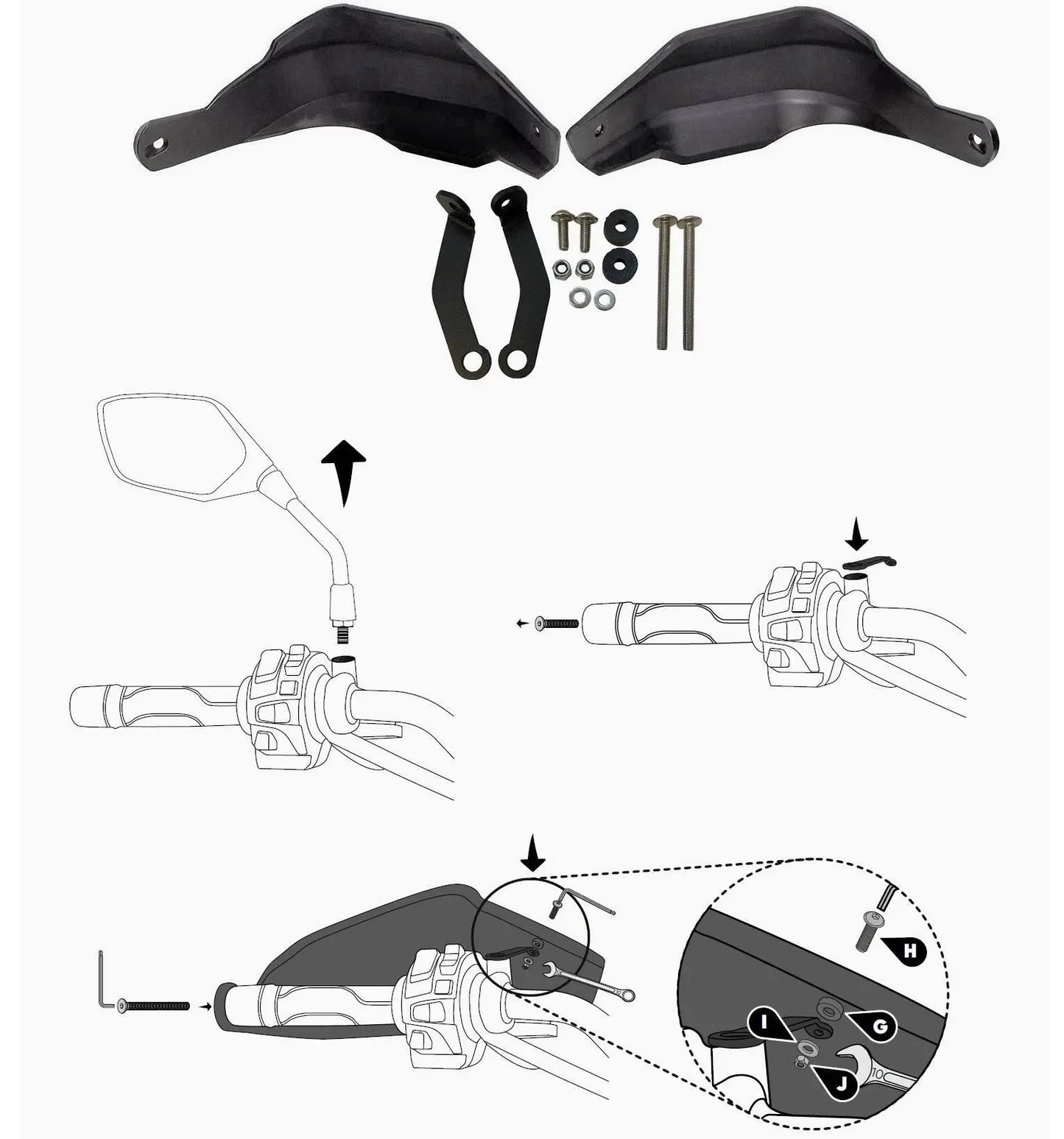 H

I

G

J

10