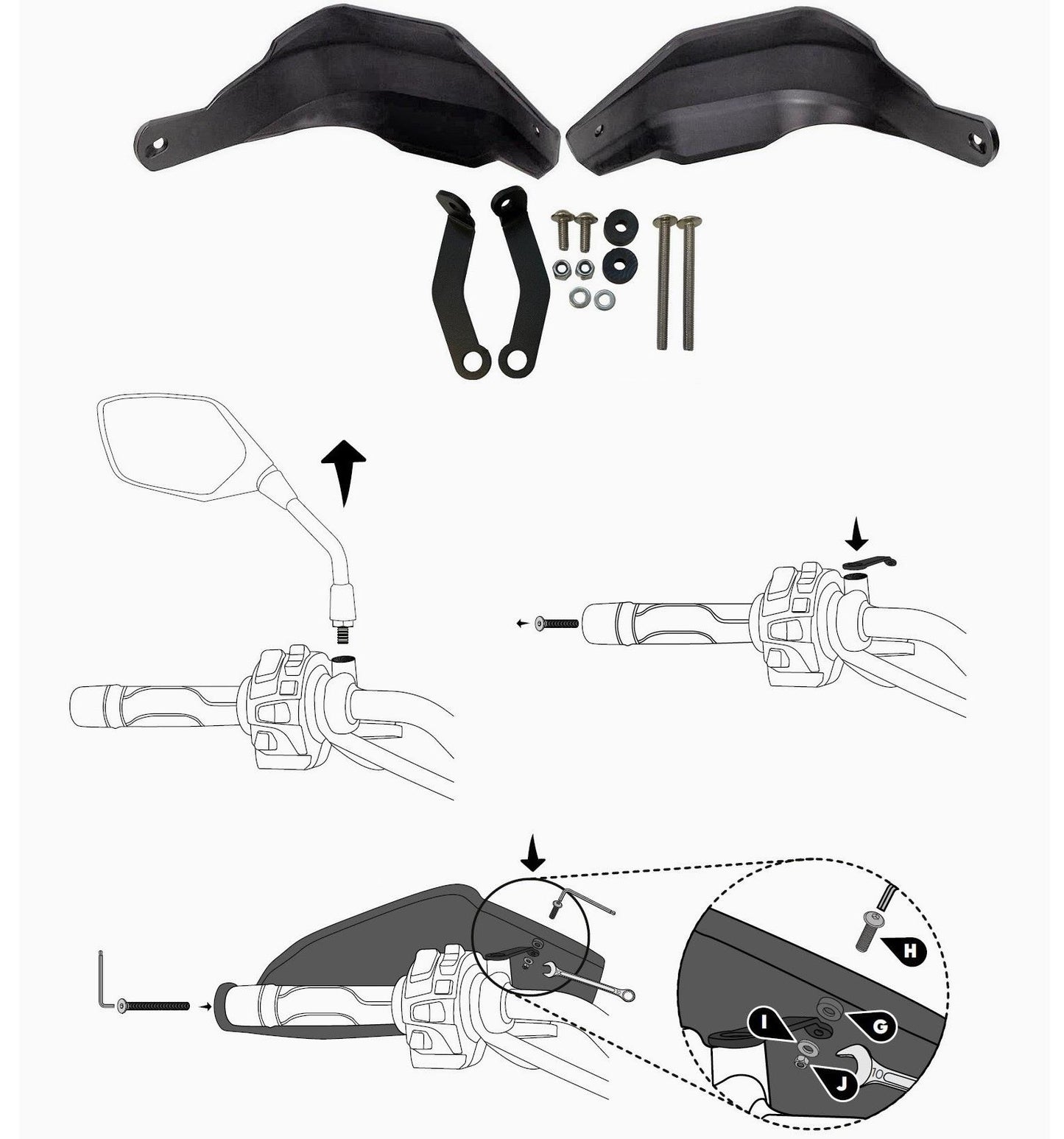 H

I

G

J

10