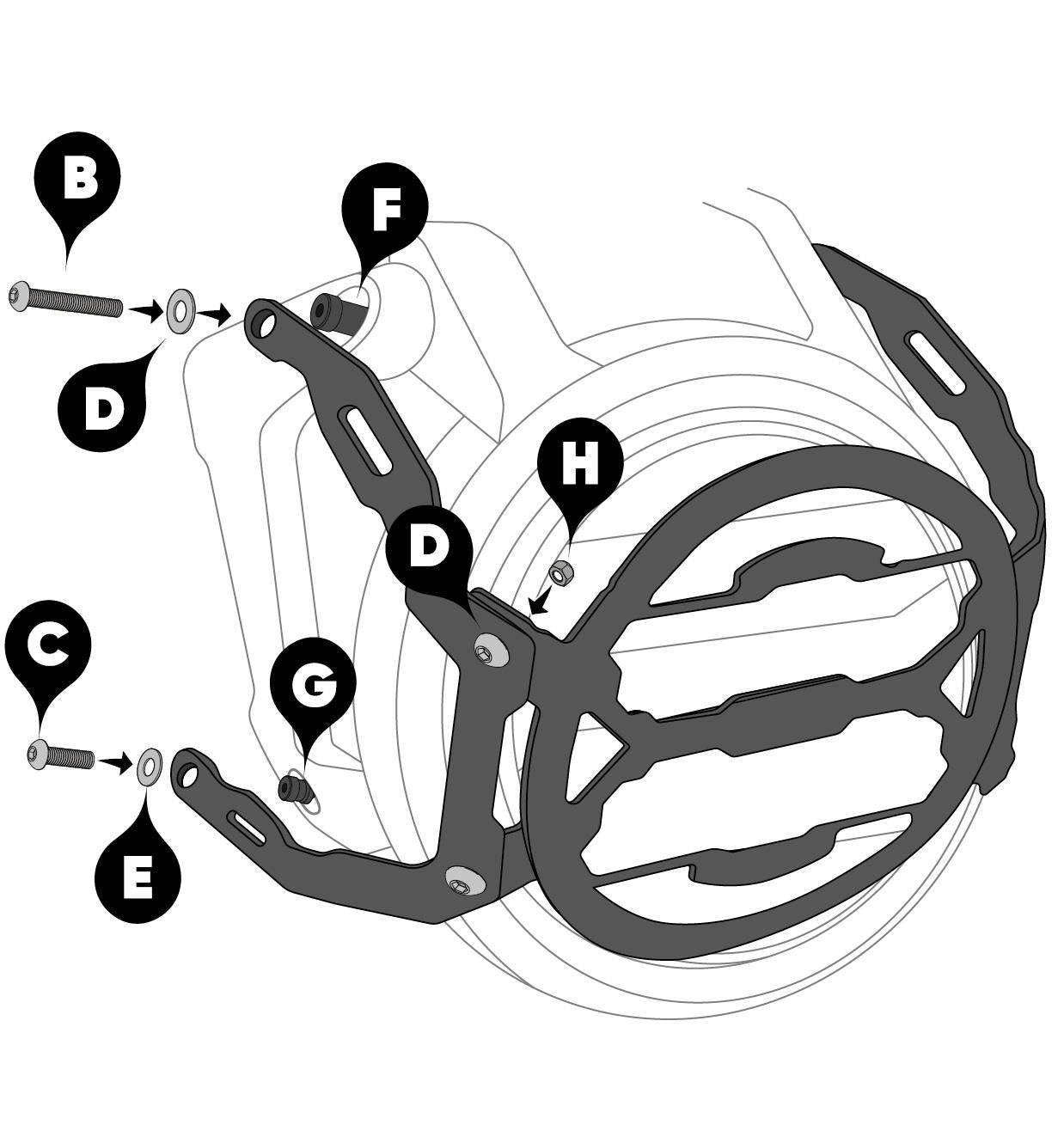 B
F
D
H
D
C
G
E