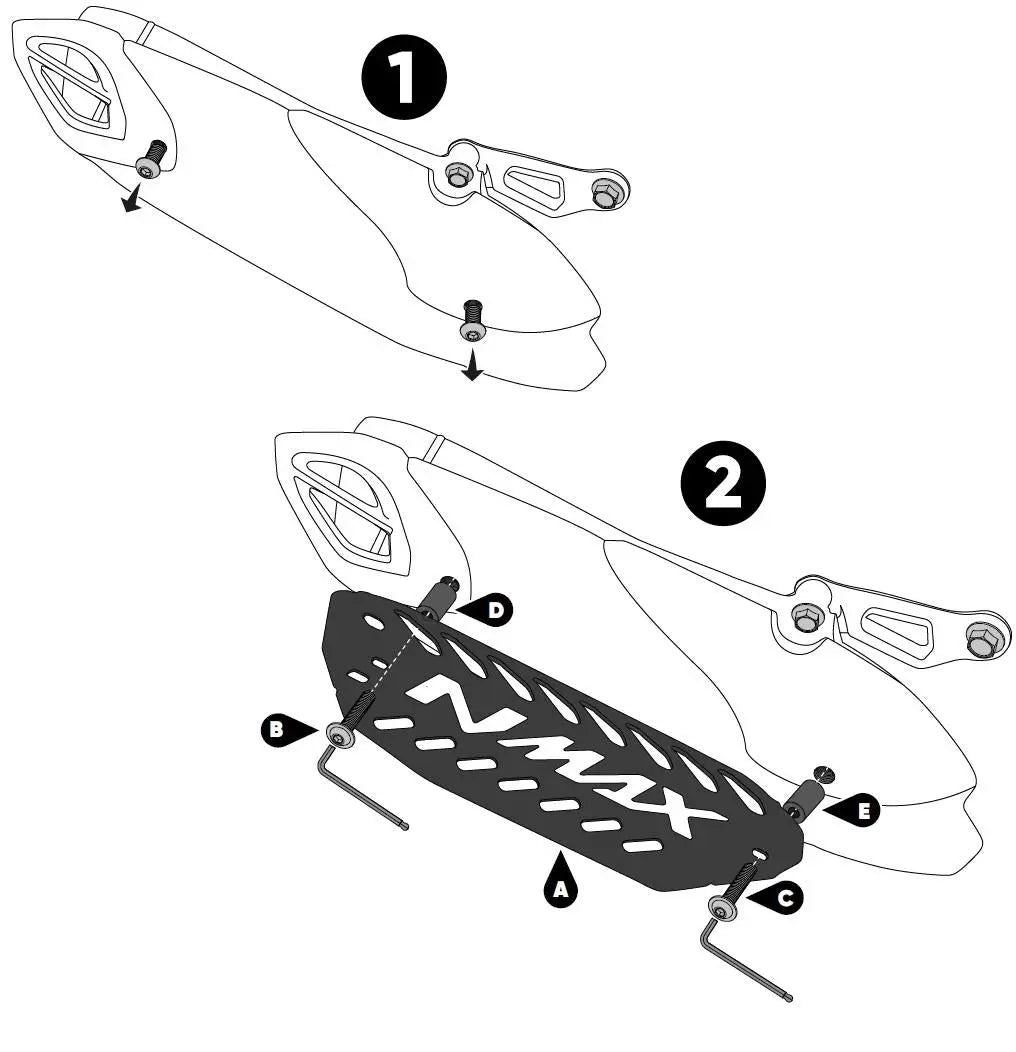 1

2

D

B

NMAX

E

A

C