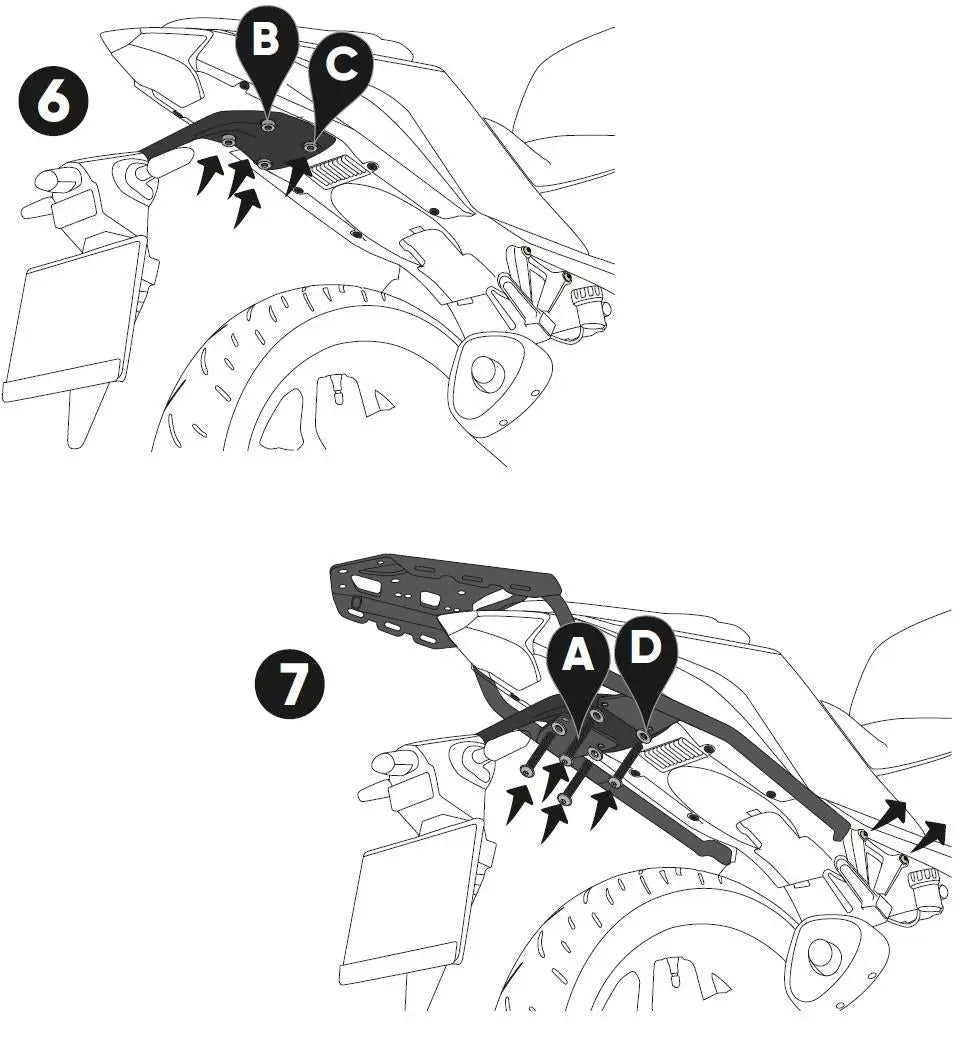 6

B

C

7

A

D