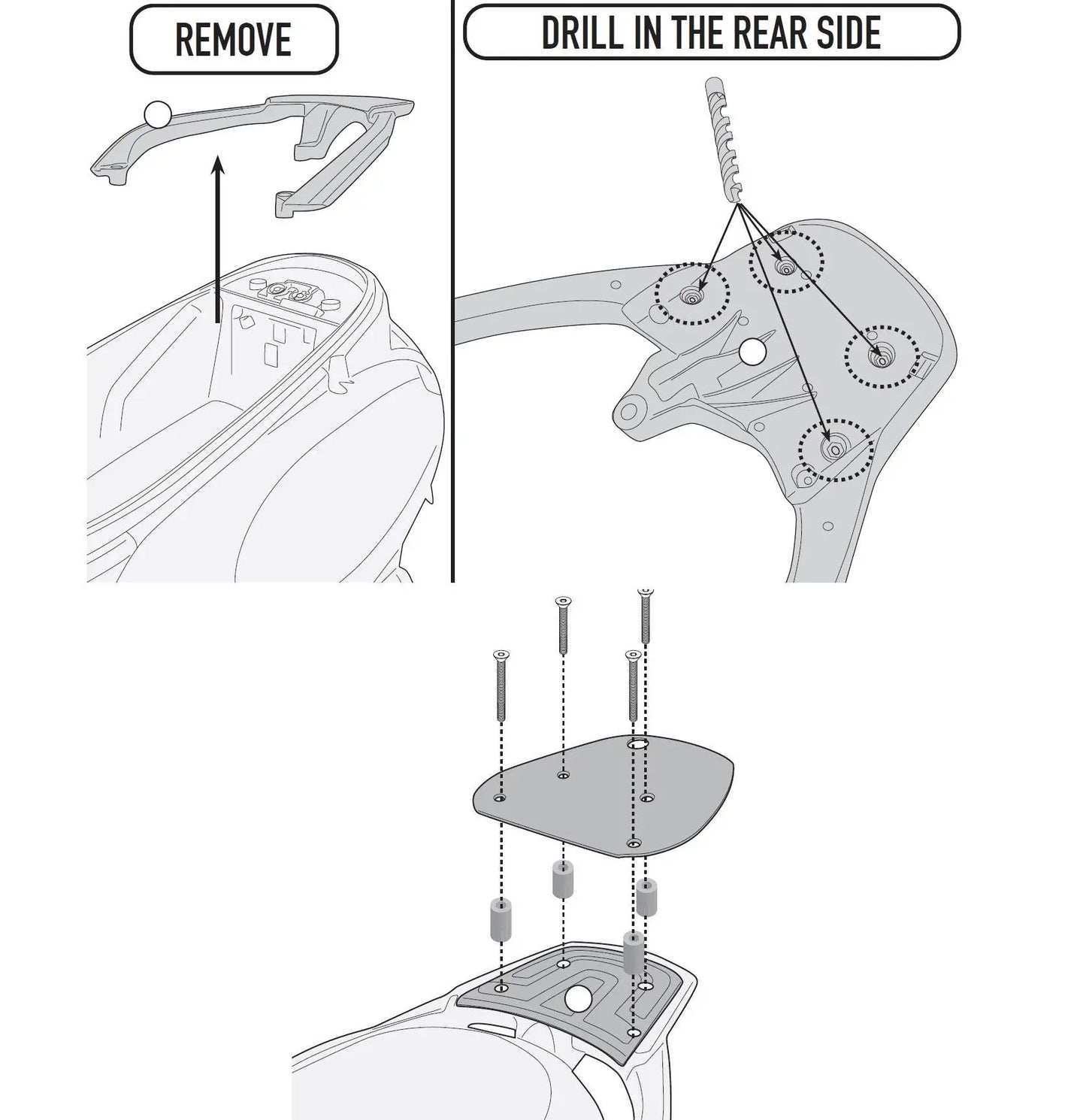 REMOVE

DRILL IN THE REAR SIDE