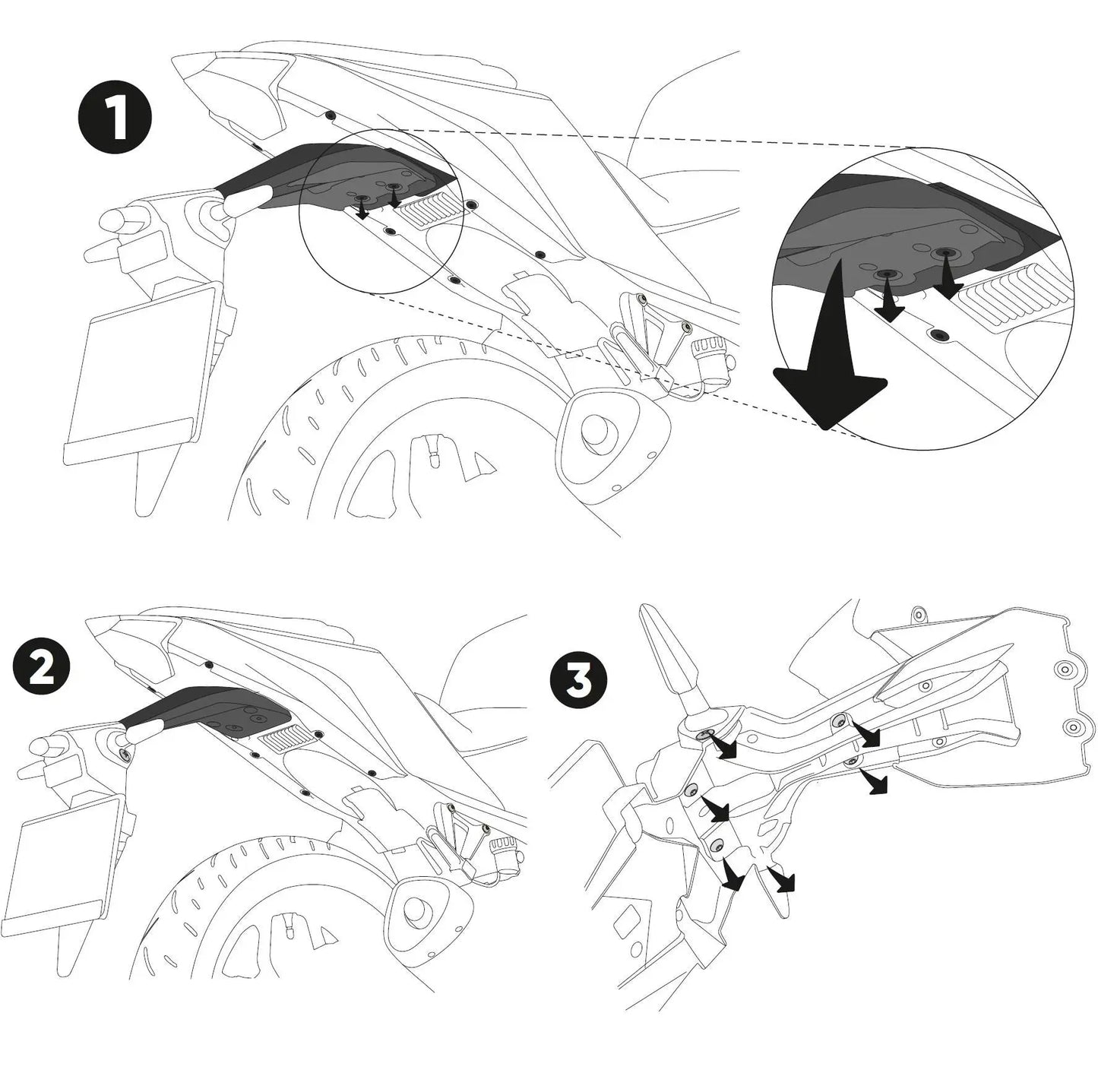 1

2

3