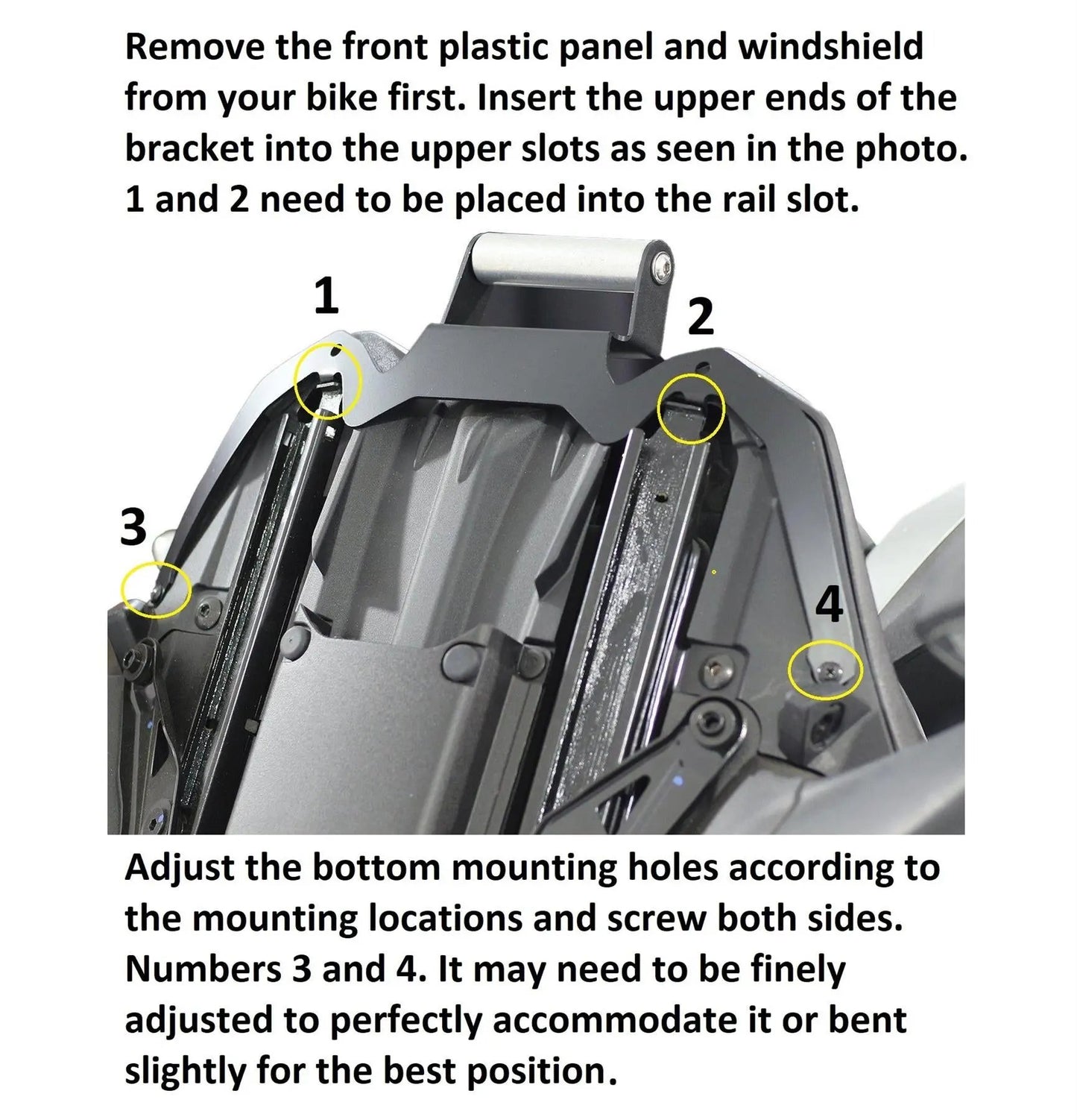 Remove the front plastic panel and windshield from your bike first. Insert the upper ends of the bracket into the upper slots as seen in the photo. 1 and 2 need to be placed into the rail slot.

1

2

3

4

Adjust the bottom mounting holes according to the mounting locations and screw both sides. Numbers 3 and 4. It may need to be finely adjusted to perfectly accommodate it or bent slightly for the best position.