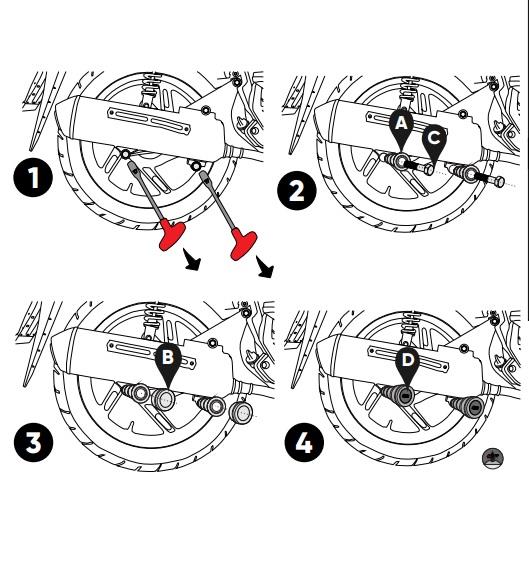 1

2

A

C

3

B

4

D