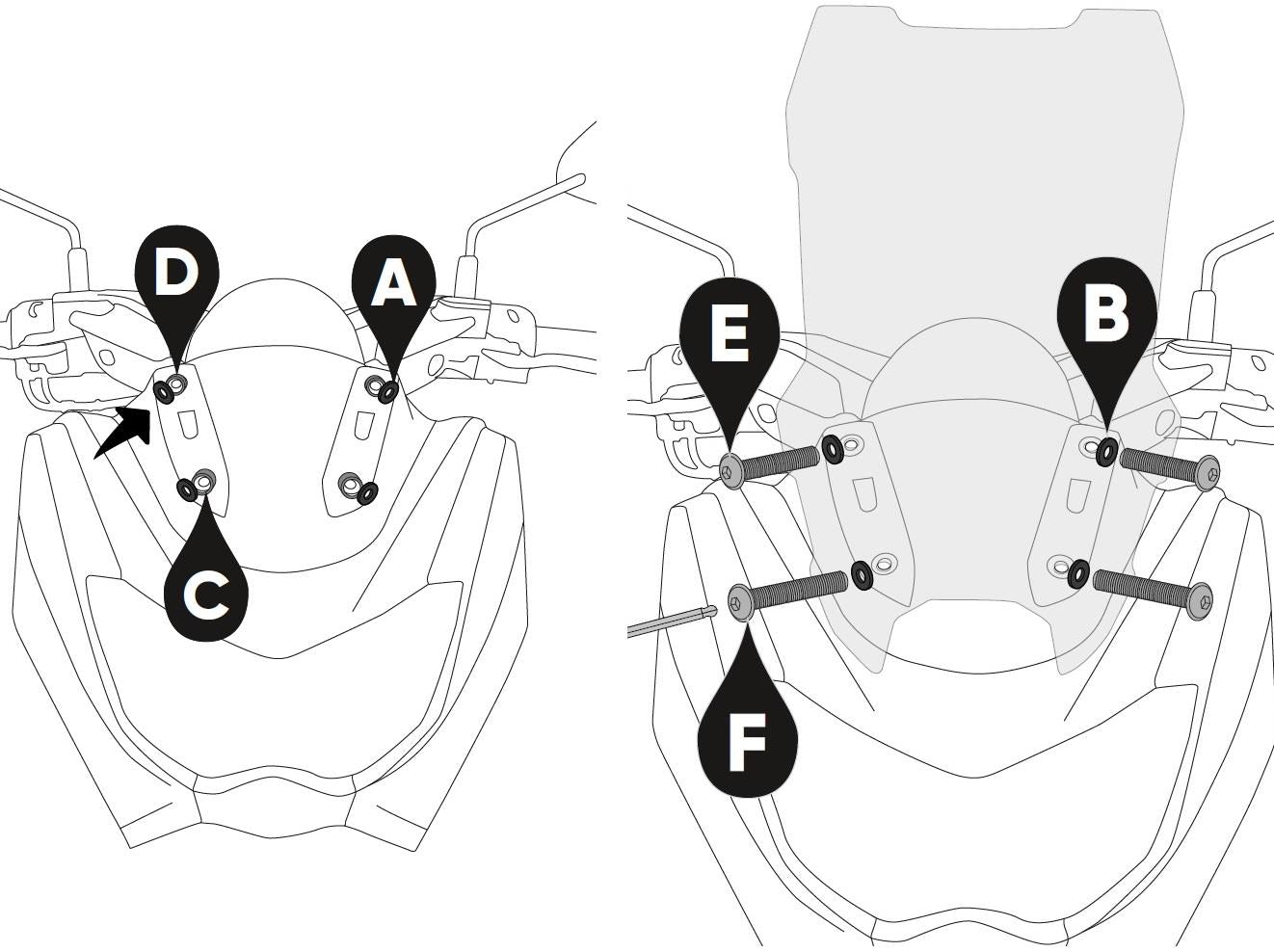 D
A
C
E
B
F