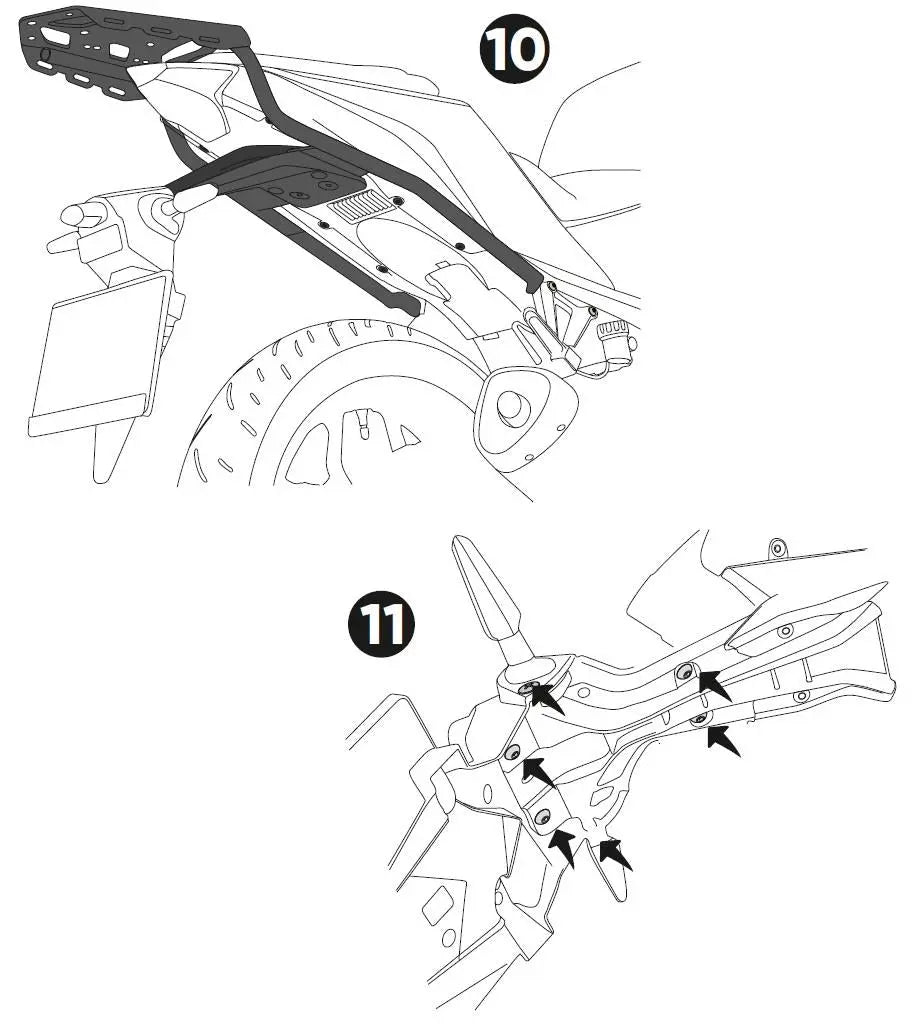 10

11