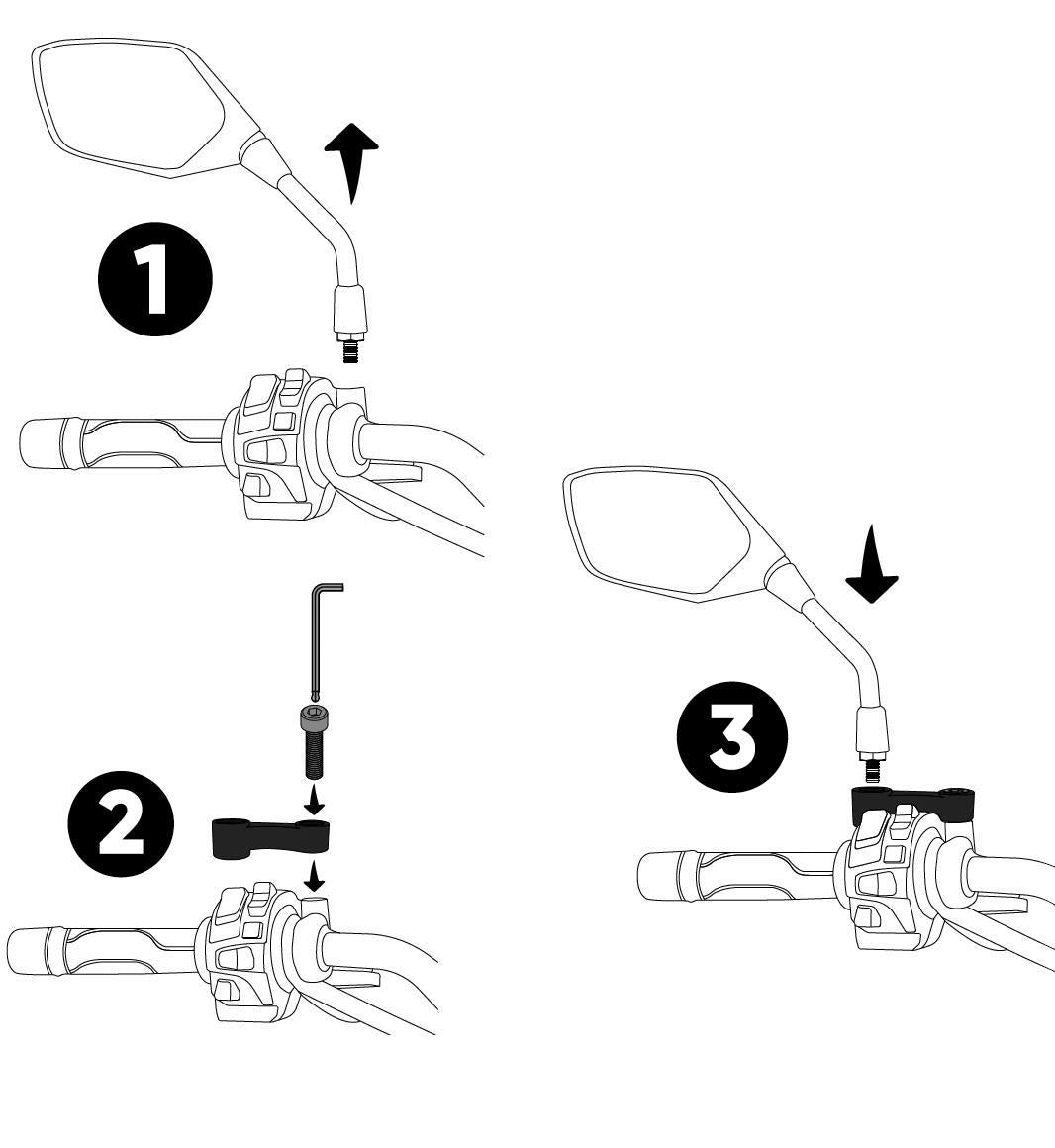 1

2

3