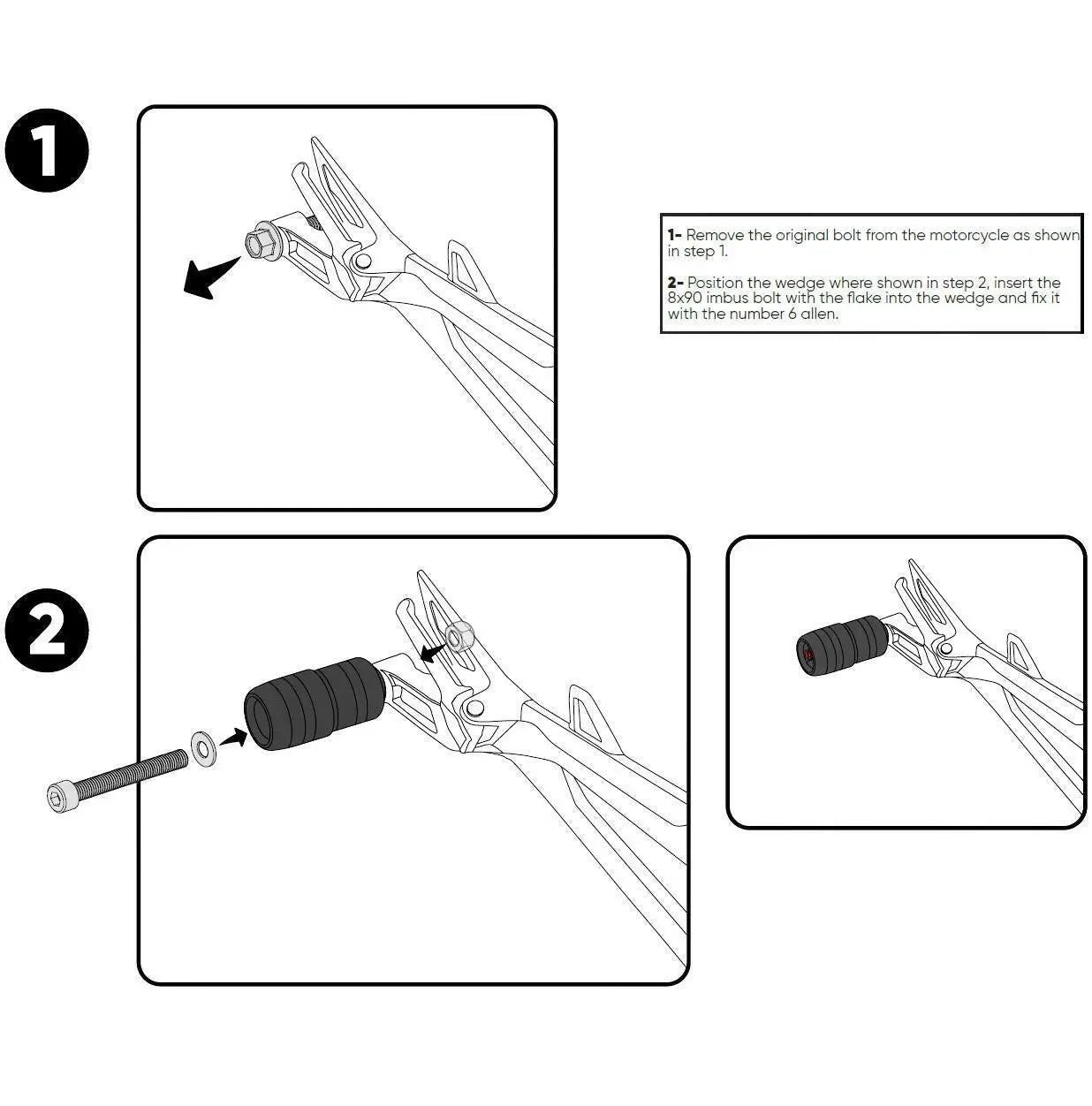 1

1- Remove the original bolt from the motorcycle as shown in step 1.

2- Position the wedge where shown in step 2, insert the 8x90 imbus bolt with the flake into the wedge and fix it with the number 6 allen.

2