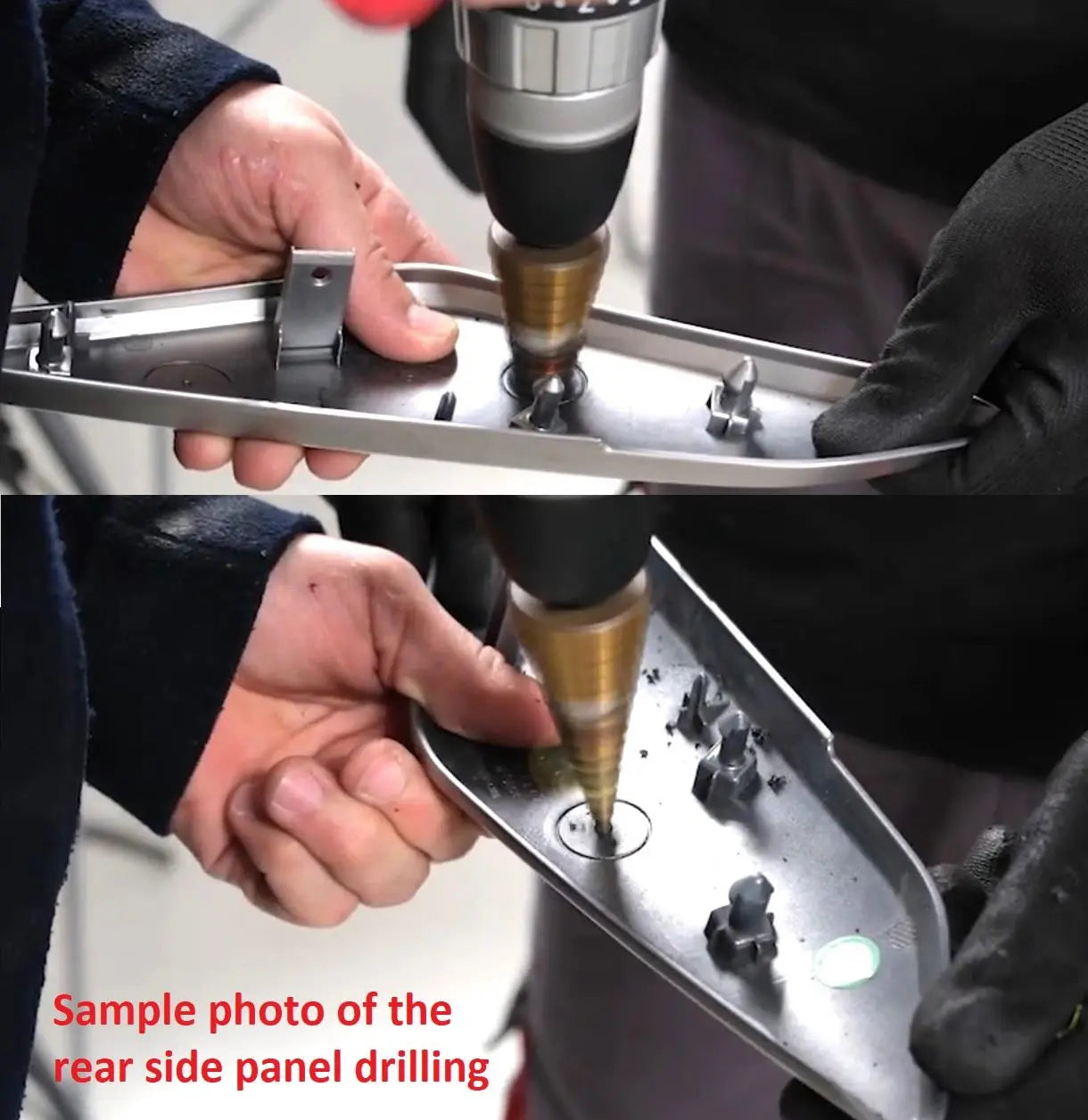 Sample photo of the rear side panel drilling