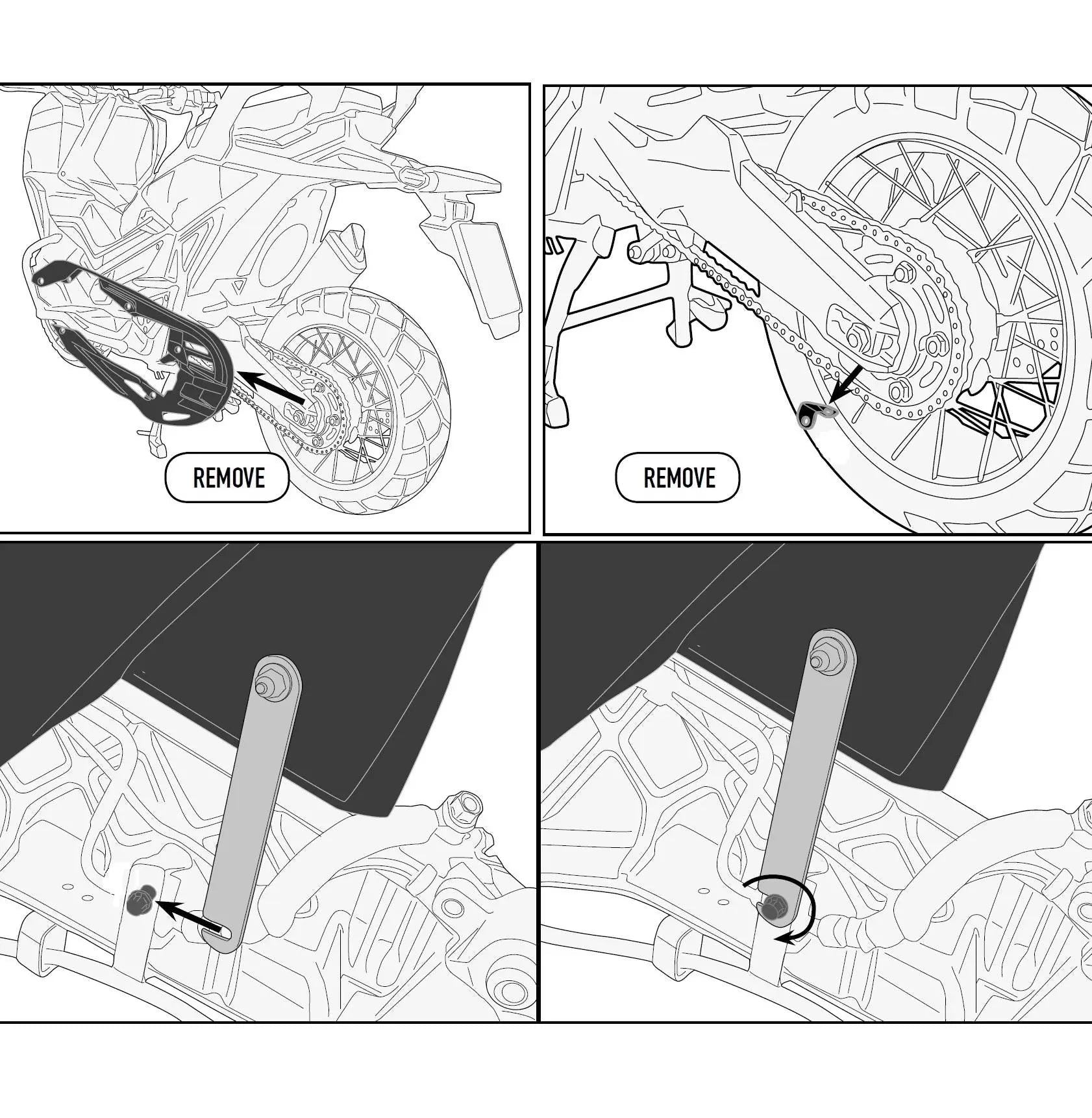 REMOVE

REMOVE