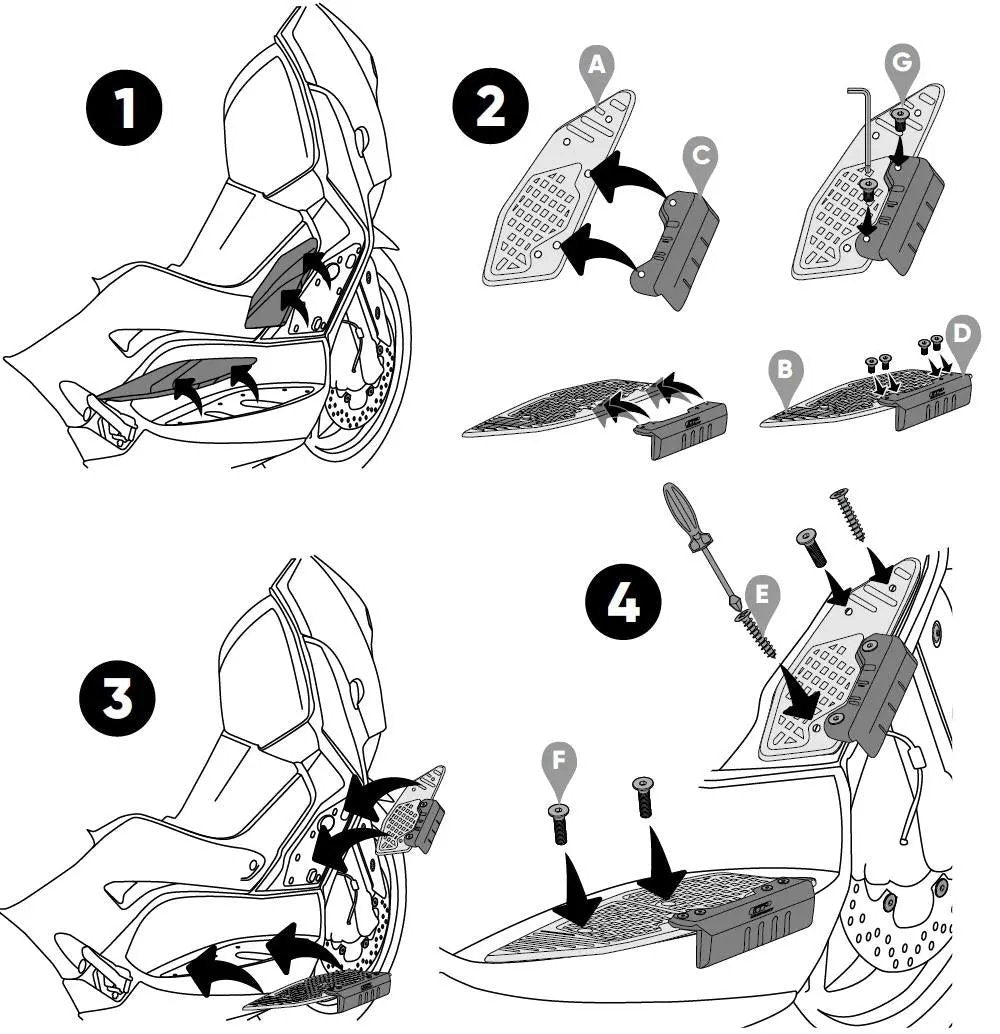 1

2

A

C

G

B

D

3

4

E

F