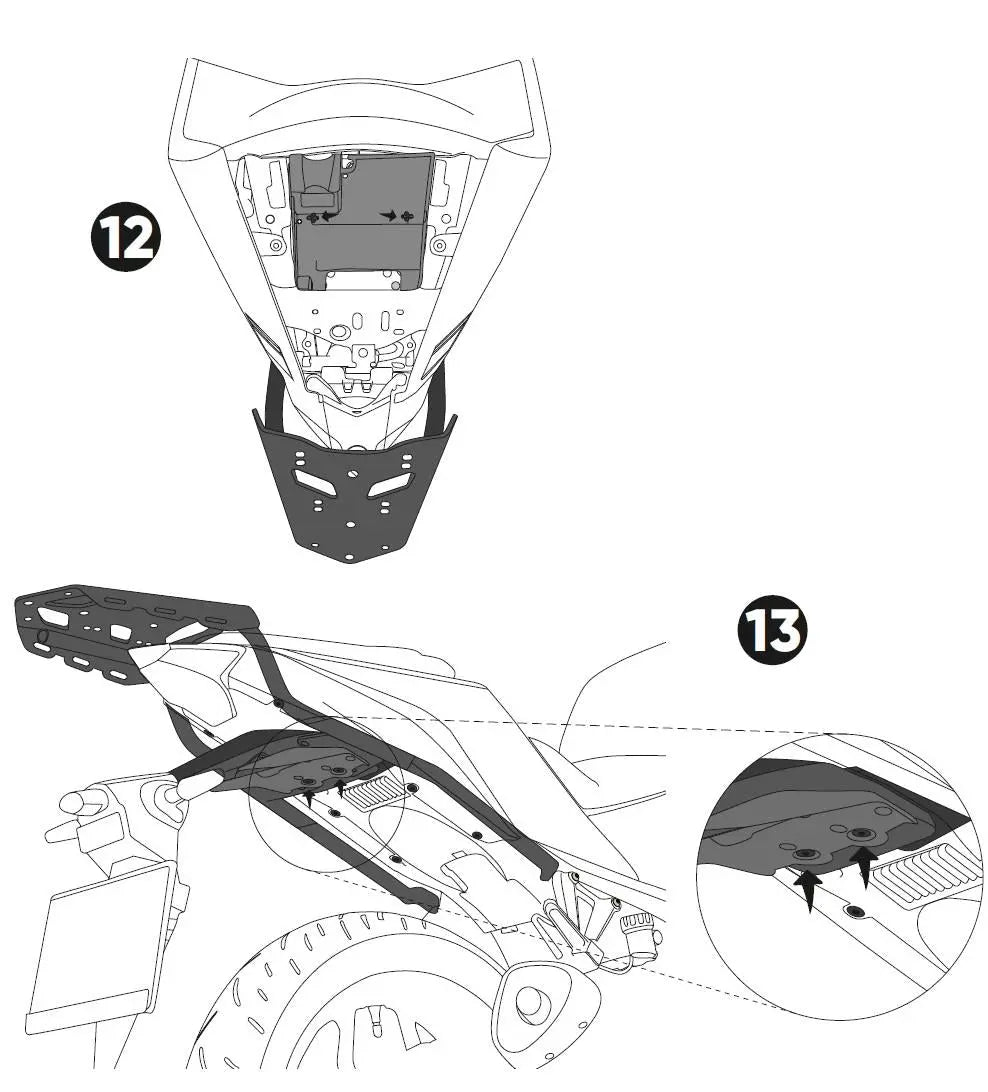 12

13