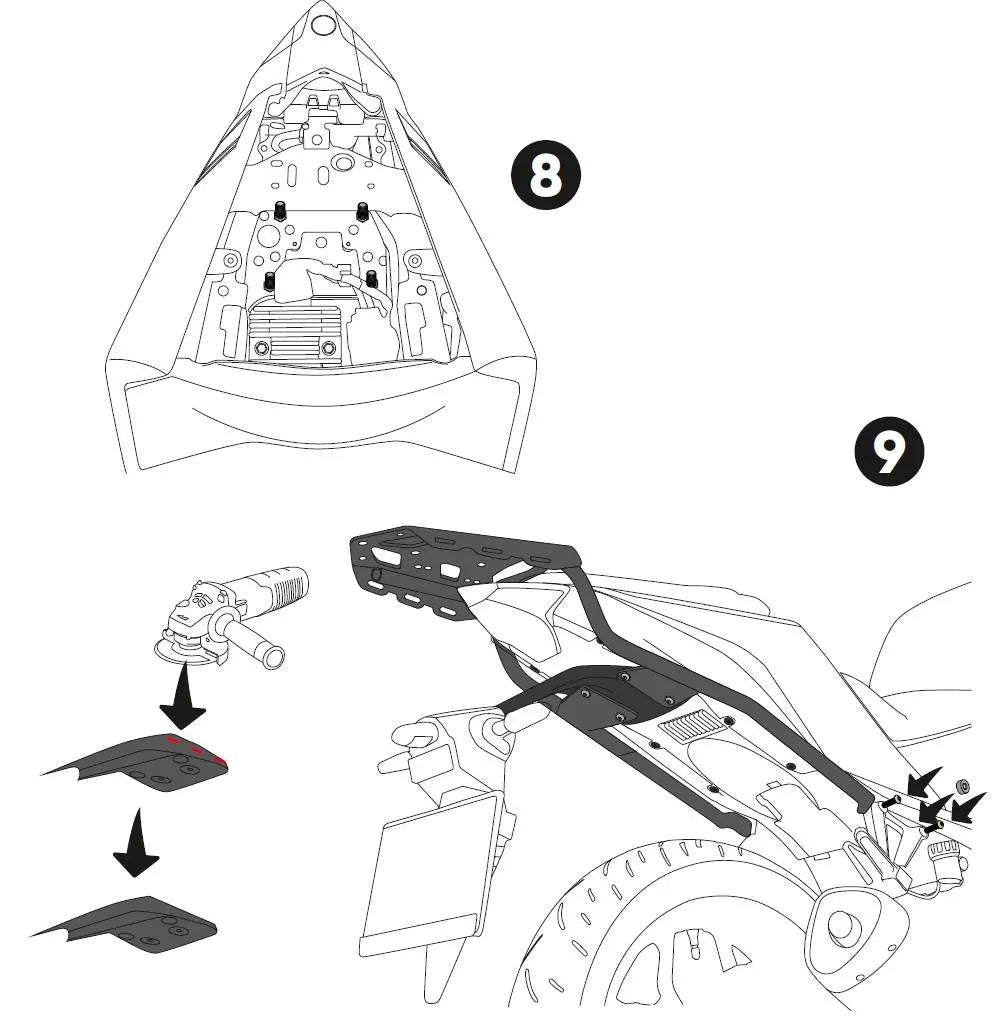 8

9