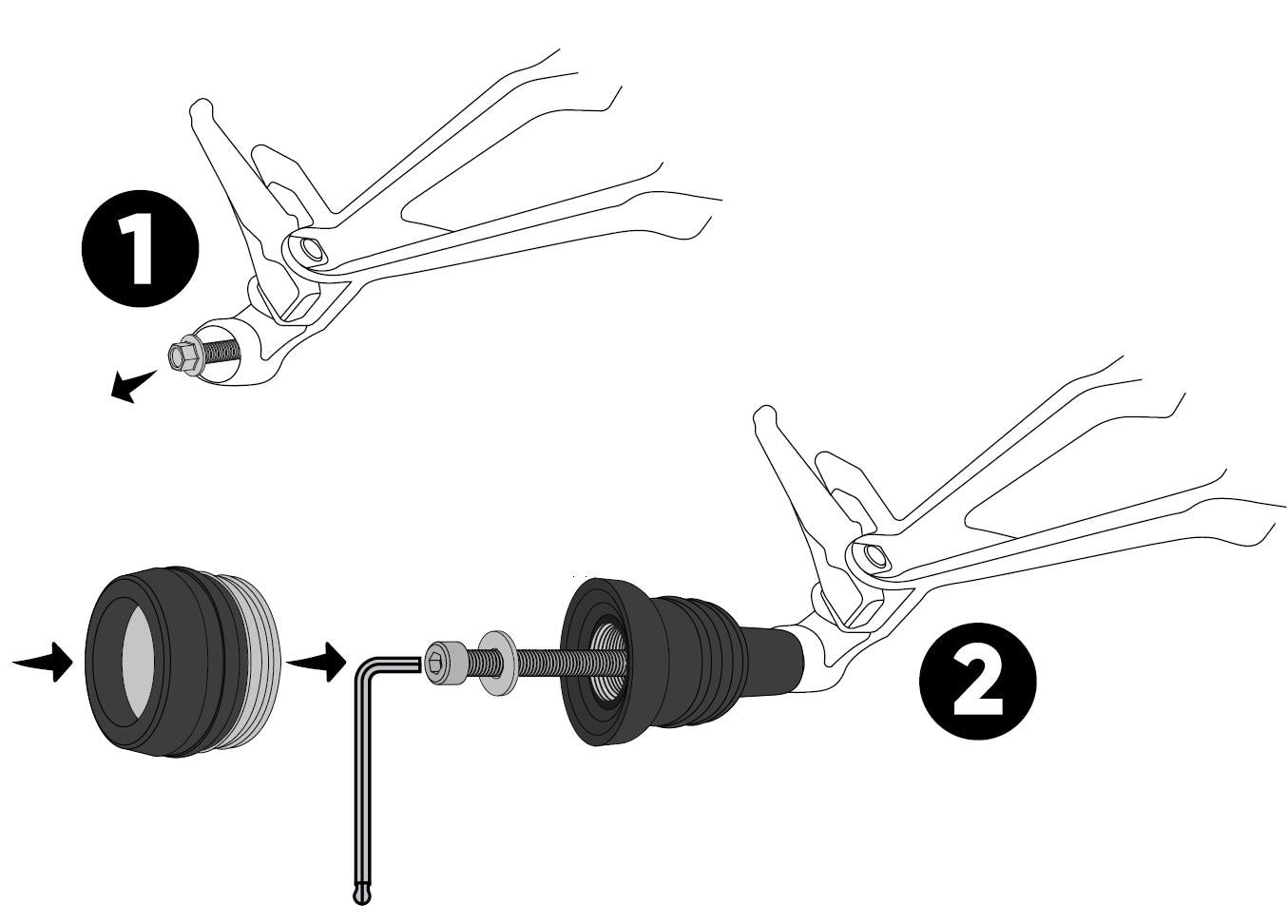 1

2