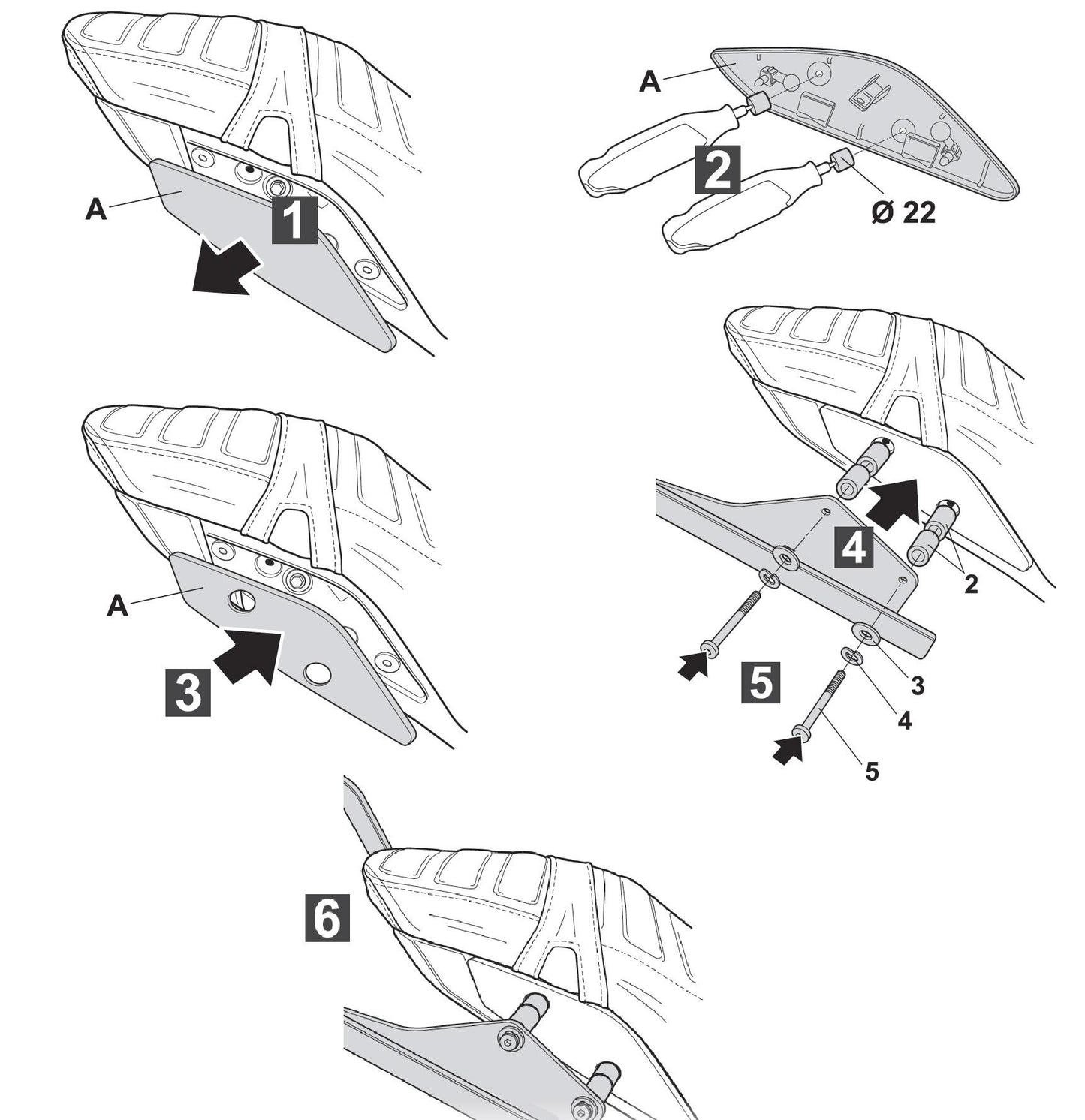 A
1
A
2
Ø 22
A
3
4
2
5
3
4
5
6