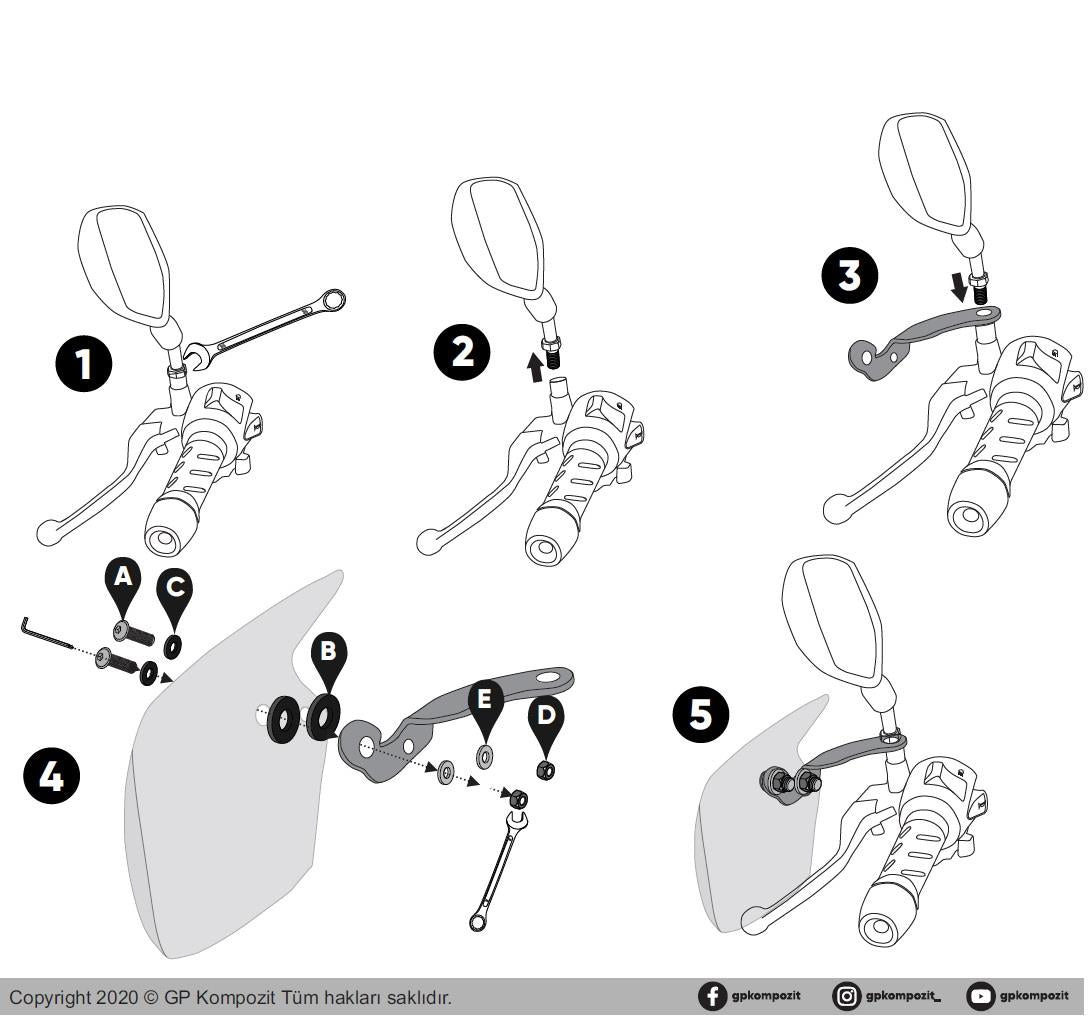 1

2

3

A C

B

E D

4

5

Copyright 2020 © GP Kompozit Tüm hakları saklıdır.

gpkompozit gpkompozit_ gpkompozit