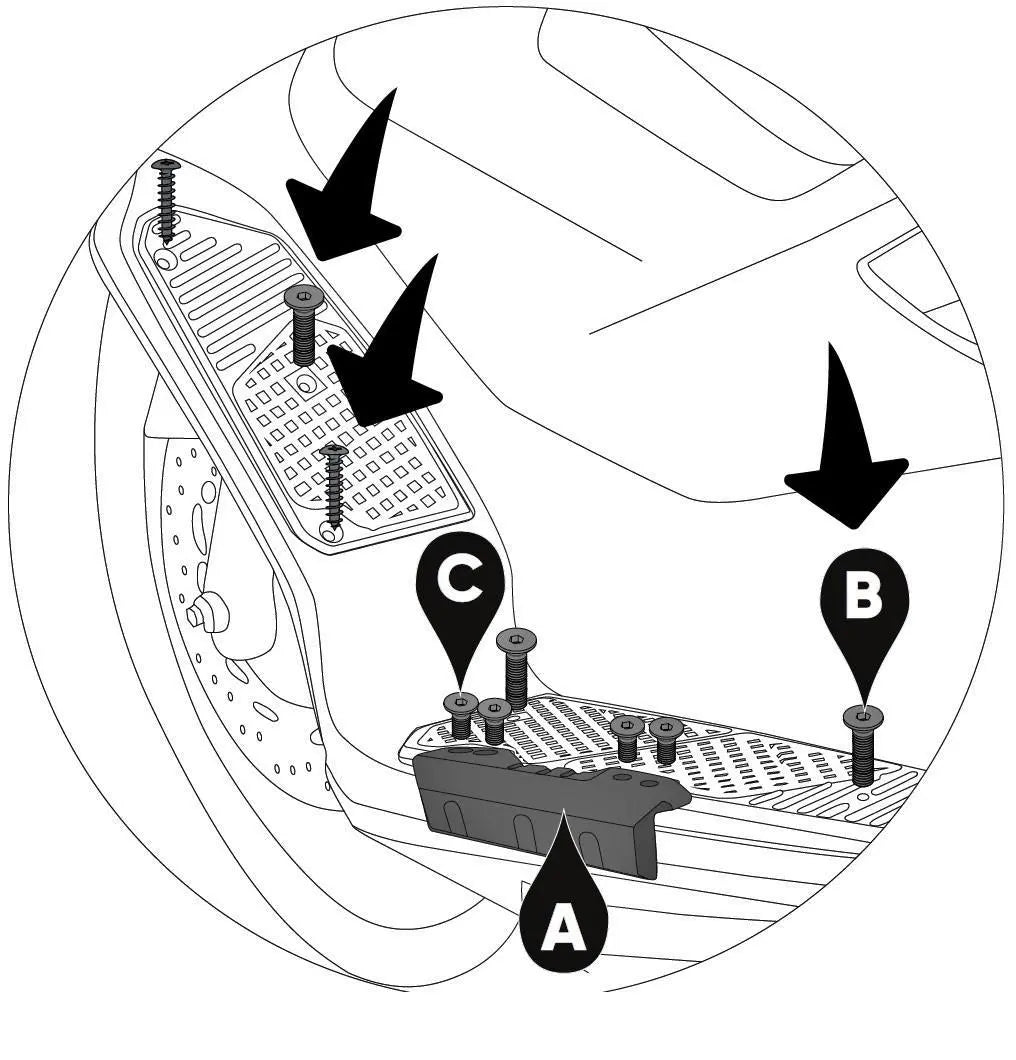 C
B
A