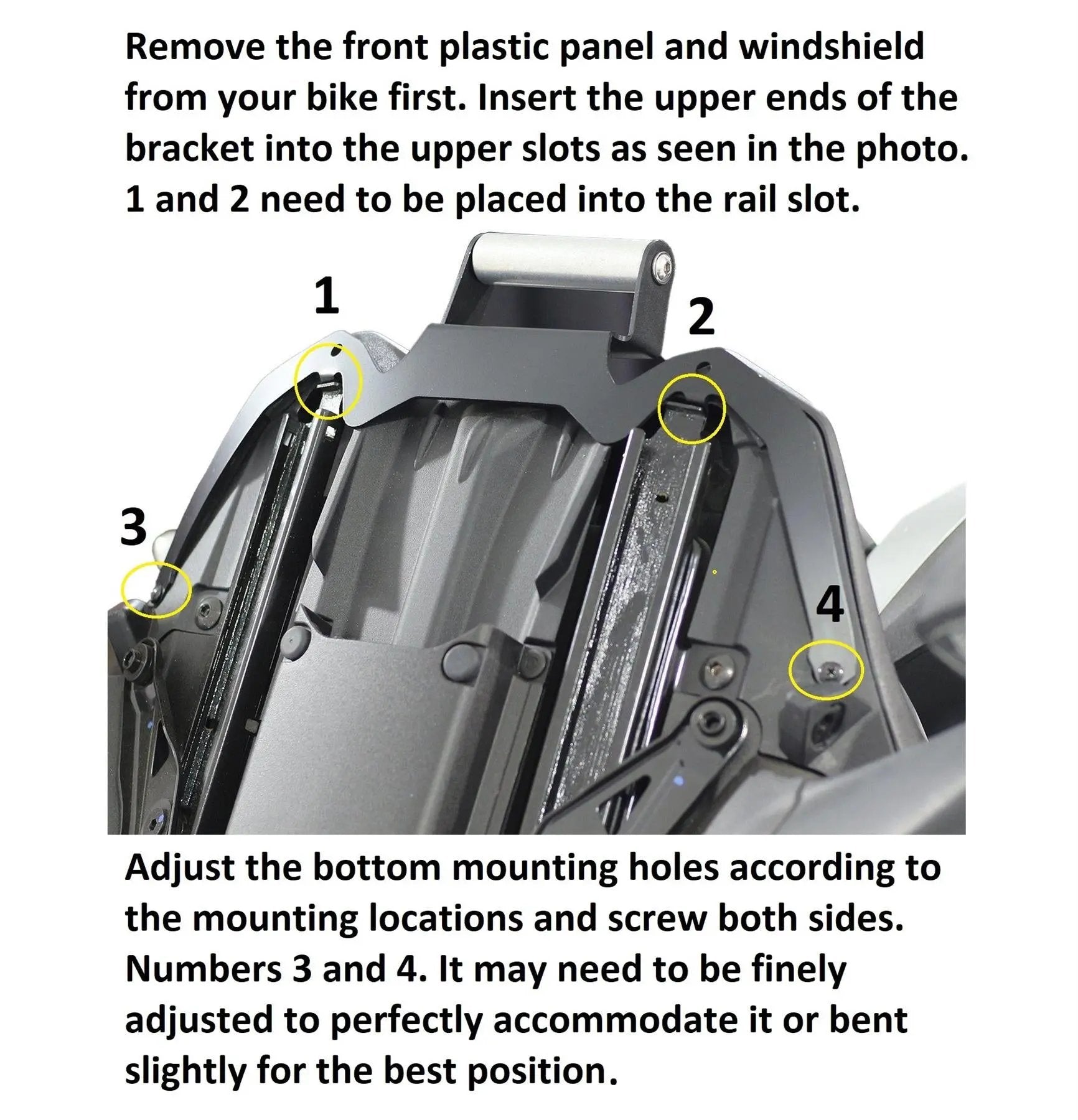 Remove the front plastic panel and windshield from your bike first. Insert the upper ends of the bracket into the upper slots as seen in the photo. 1 and 2 need to be placed into the rail slot.

1

2

3

4

Adjust the bottom mounting holes according to the mounting locations and screw both sides. Numbers 3 and 4. It may need to be finely adjusted to perfectly accommodate it or bent slightly for the best position.