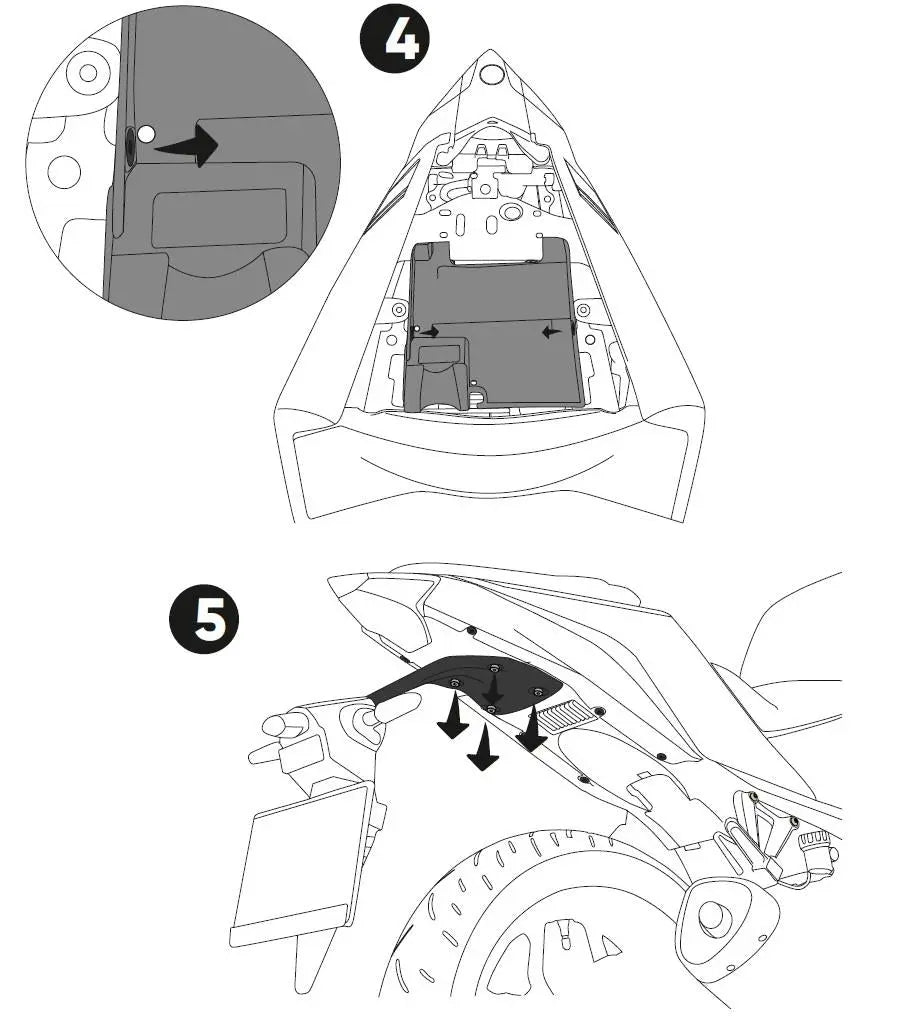 4

5