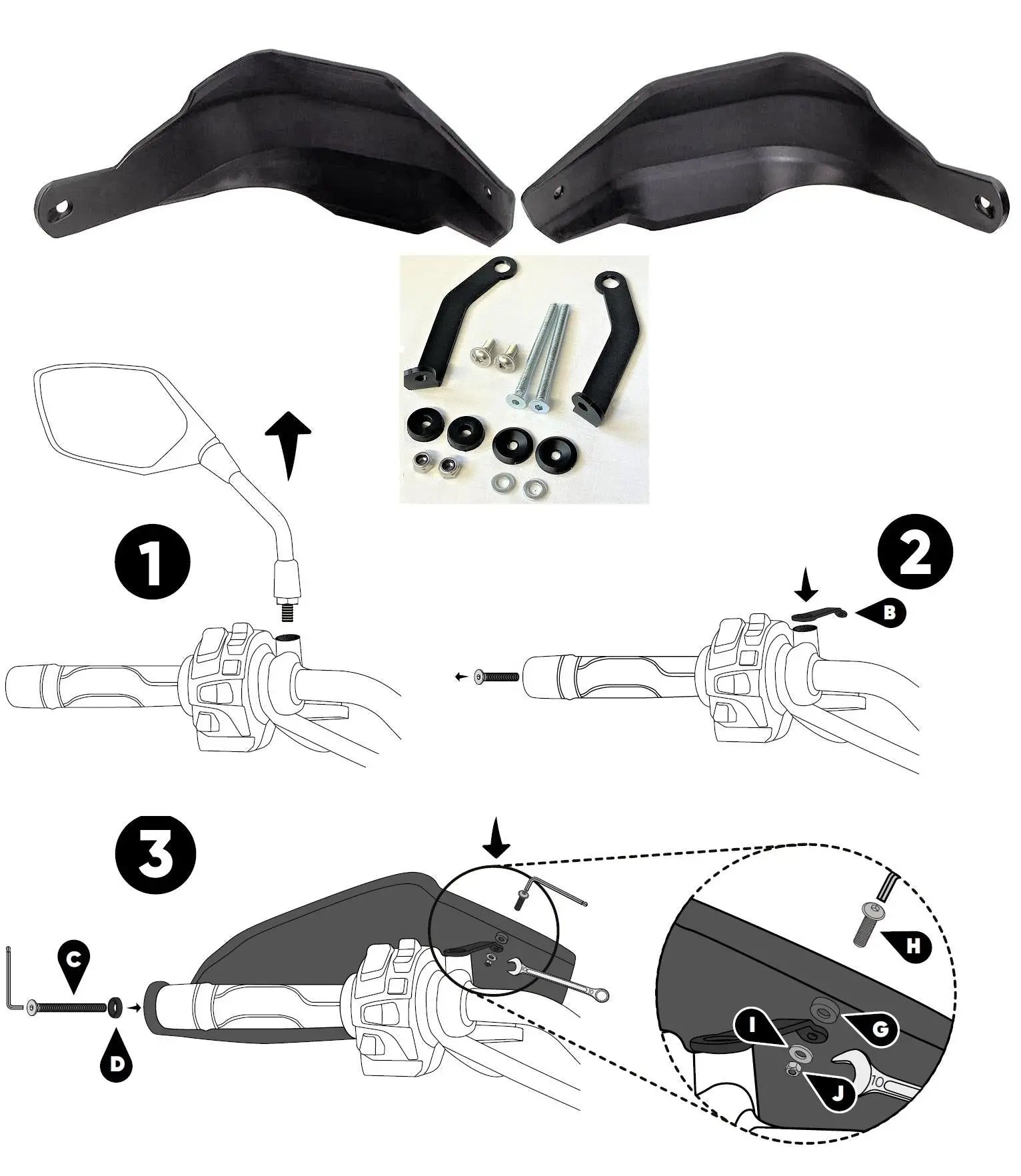 1

2

B

3

C

D

H

G

I

J

10