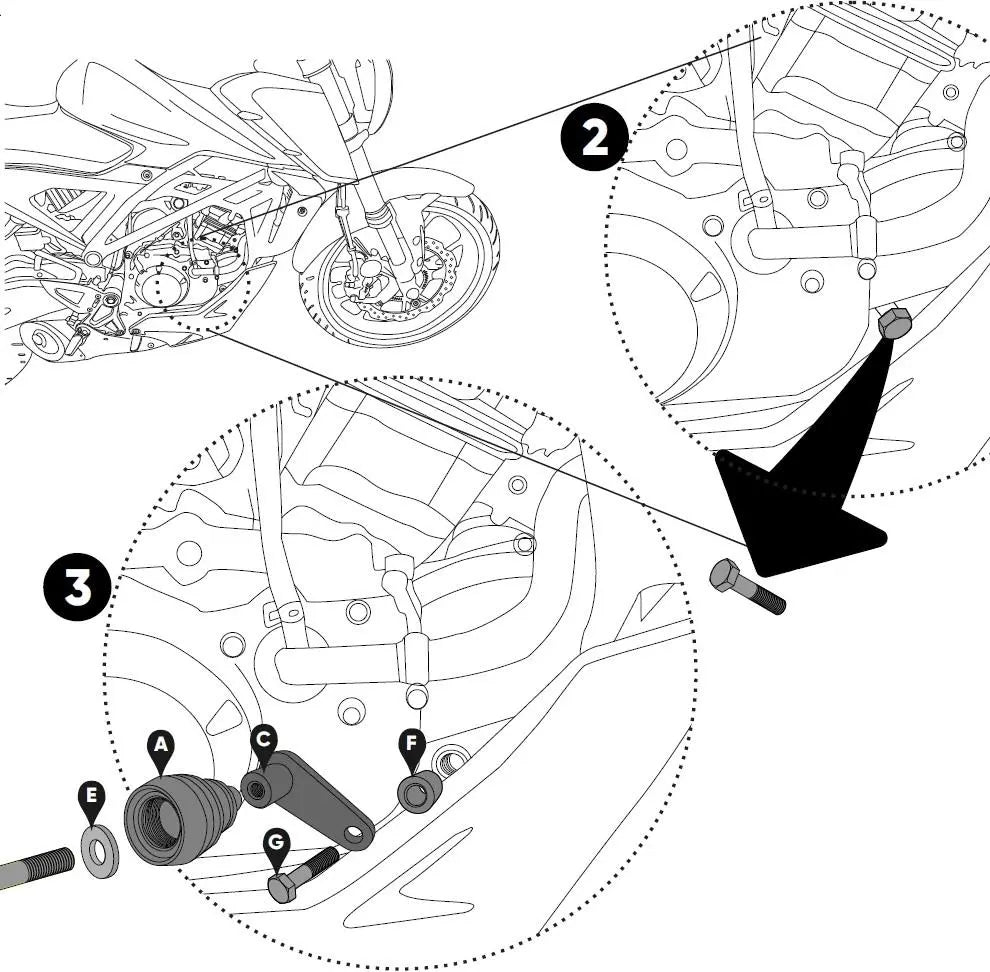 2

3

A

C

F

E

G