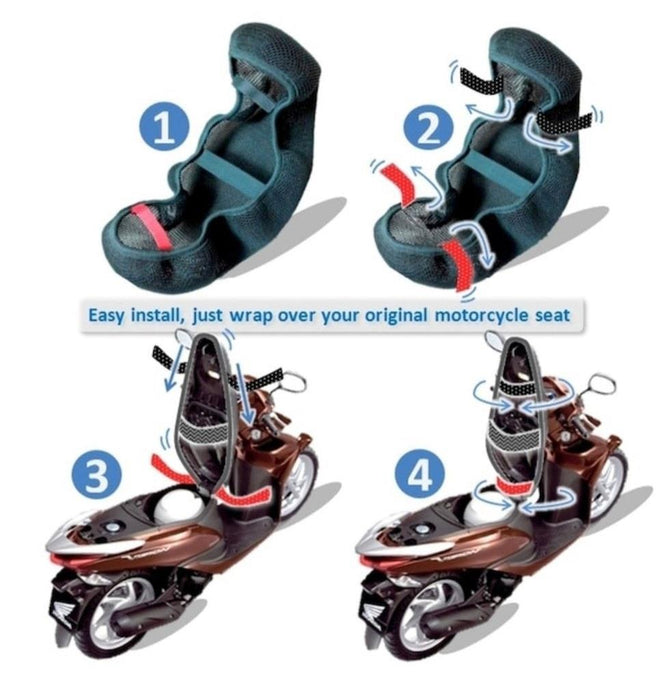 1

2

Easy install, just wrap over your original motorcycle seat

3

4